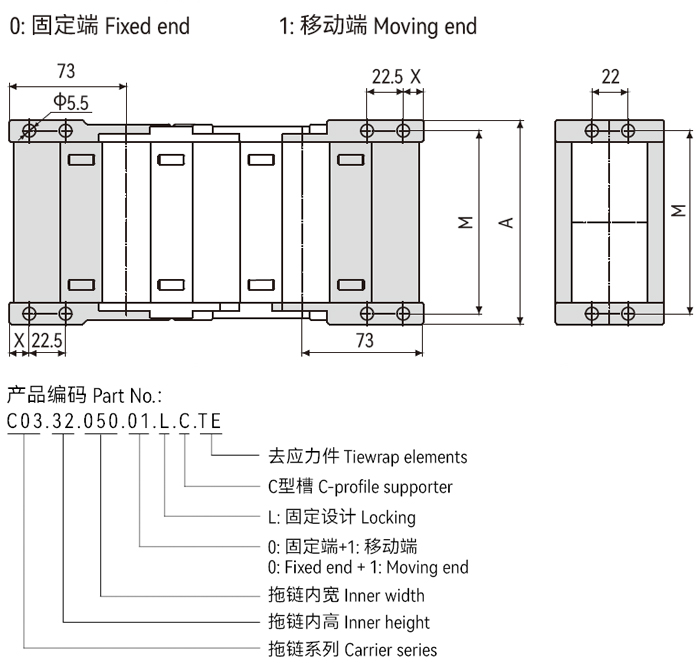 0: 固定端 Fixed end 1: 移动端 Moving end

73

Φ5.5

22.5 X

22

M

A

M

X 22.5

73

产品编码 Part No.:
C03.32.050.01.L.C.TE

去应力件 Tiewrap elements

C型槽 C-profile supporter

L: 固定设计 Locking

0: 固定端+1: 移动端
0: Fixed end + 1: Moving end

拖链内宽 Inner width

拖链内高 Inner height

拖链系列 Carrier series